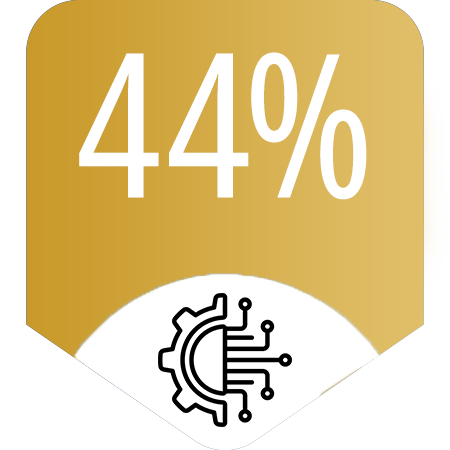 44%